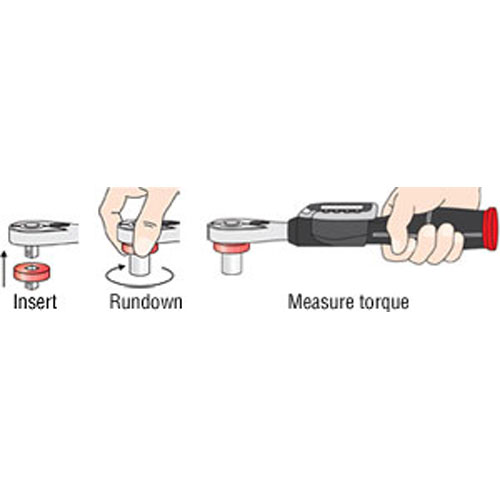 Insert

Rundown

Measure torque